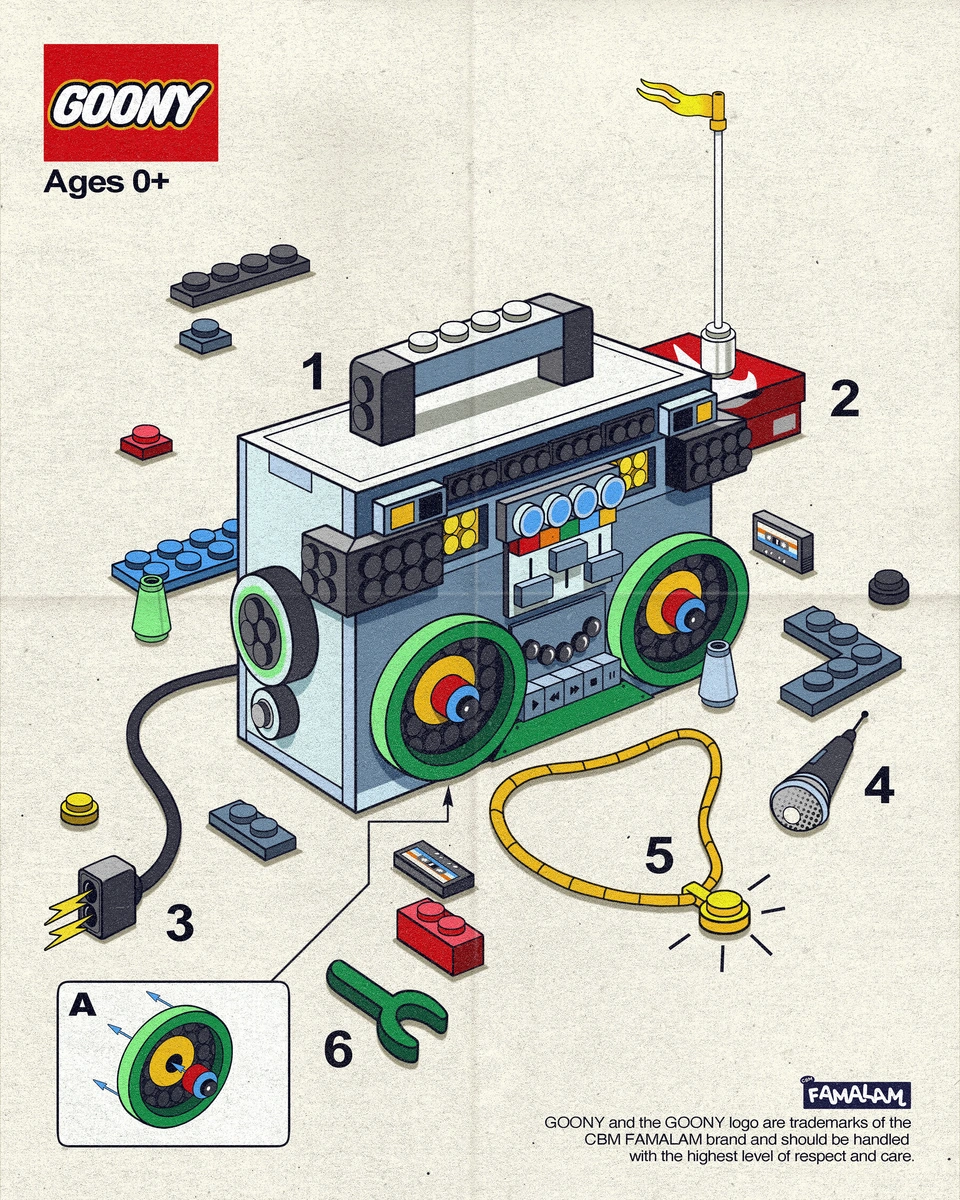 GOONY

Ages 0+

1

2

3

4

5

6

A

CBM FAMALAM

GOONY and the GOONY logo are trademarks of the CBM FAMALAM brand and should be handled with the highest level of respect and care.