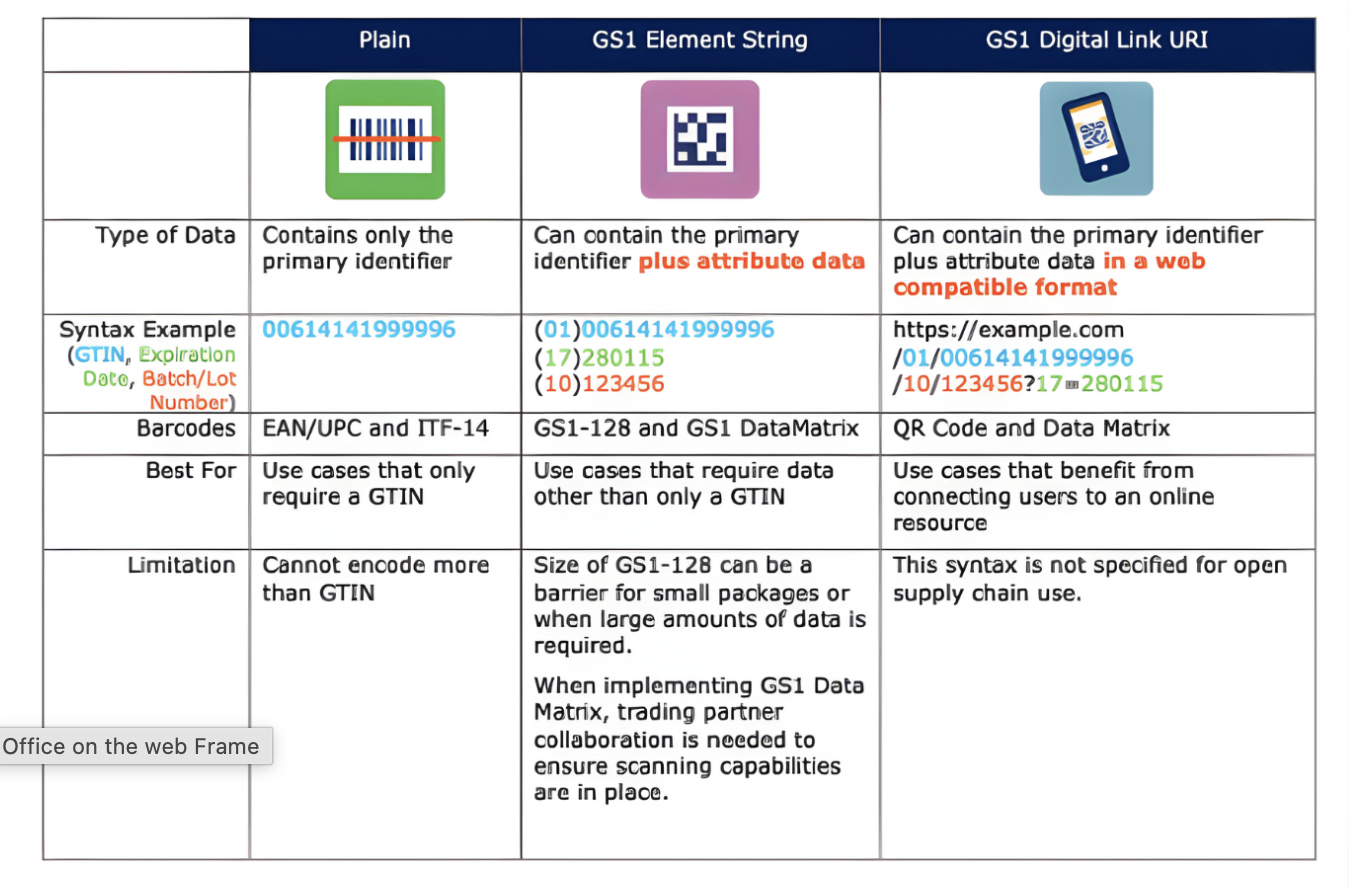 | | Plain | GS1 Element String | GS1 Digital Link URI |
|---|---|---|---|
| | | | |
| Type of Data | Contains only the primary identifier | Can contain the primary identifier plus attribute data | Can contain the primary identifier plus attribute data in a web compatible format |
| Syntax Example (GTIN, Expiration Date, Batch/Lot Number) | 00614141999996 | (01)00614141999996 (17)280115 (10)123456 | https://example.com /01/00614141999996 /10/123456?17=280115 |
| Barcodes | EAN/UPC and ITF-14 | GS1-128 and GS1 DataMatrix | QR Code and Data Matrix |
| Best For | Use cases that only require a GTIN | Use cases that require data other than only a GTIN | Use cases that benefit from connecting users to an online resource |
| Limitation | Cannot encode more than GTIN | Size of GS1-128 can be a barrier for small packages or when large amounts of data is required. When implementing GS1 Data Matrix, trading partner collaboration is needed to ensure scanning capabilities are in place. | This syntax is not specified for open supply chain use. |

Office on the web Frame